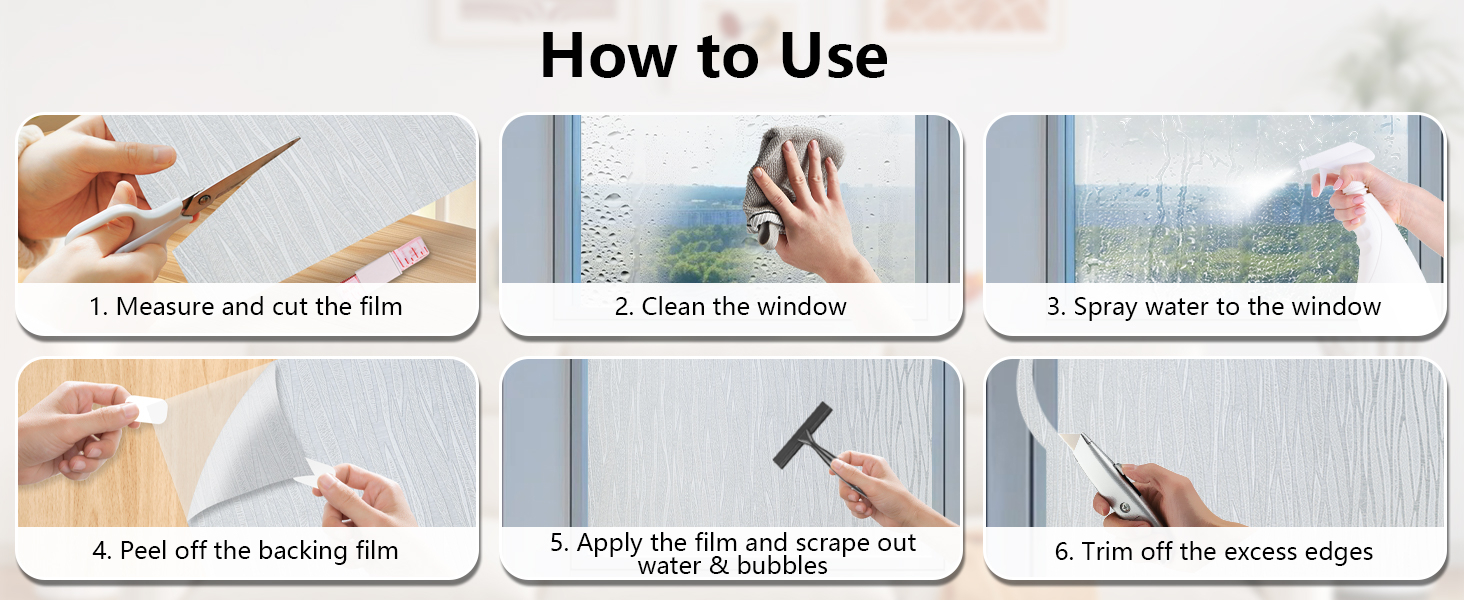 How to Use

1. Measure and cut the film

2. Clean the window

3. Spray water to the window

4. Peel off the backing film

5. Apply the film and scrape out water & bubbles

6. Trim off the excess edges